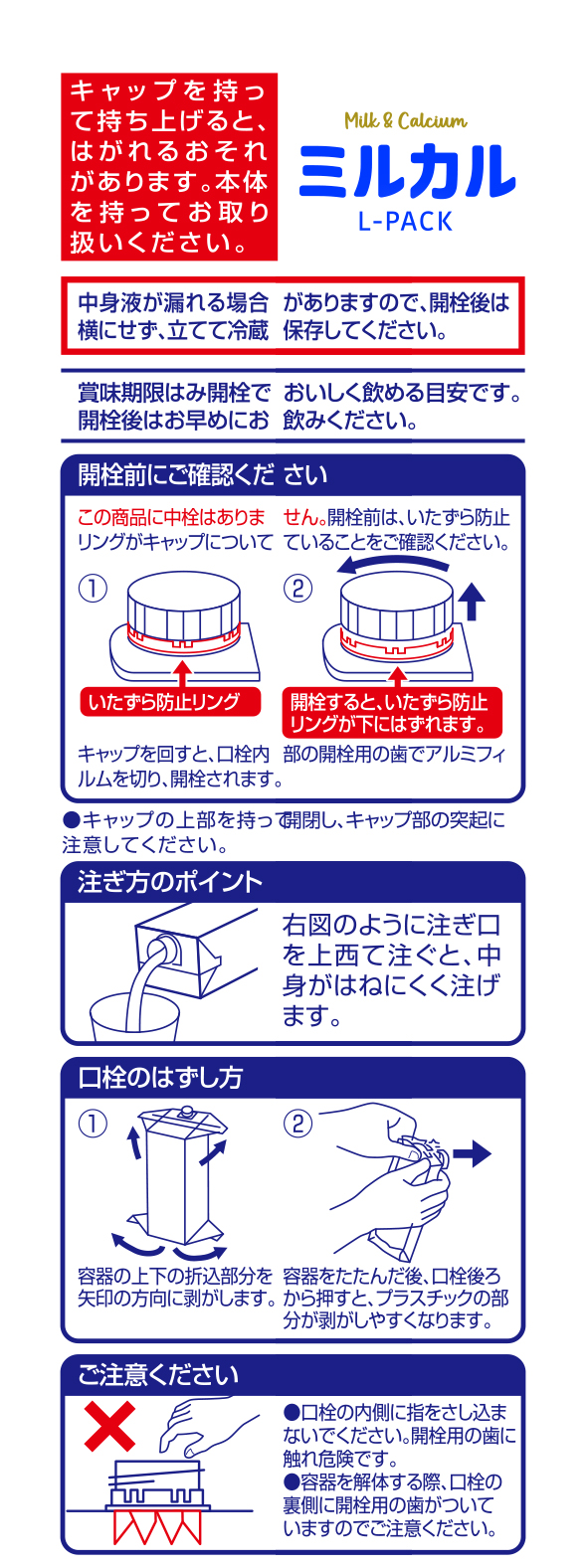 キャップを持って持ち上げると、はがれるおそれがあります。本体を持ってお取り扱いください。

Milk & Calcium
ミルカル
L-PACK

中身液が漏れる場合がありますので、開栓後は横にせず、立てて冷蔵保存してください。

賞味期限はみ開栓でおいしく飲める目安です。開栓後はお早めにお飲みください。

開栓前にご確認ください

この商品に中栓はありません。開栓前は、いたずら防止リングがキャップについていることをご確認ください。

①

いたずら防止リング

②

開栓すると、いたずら防止リングが下にはずれます。

キャップを回すと、口栓内部の開栓用の歯でアルミフィルムを切り、開栓されます。

●キャップの上部を持って開閉し、キャップ部の突起に注意してください。

注ぎ方のポイント

右図のように注ぎ口を上西て注ぐと、中身がはねにくく注げます。

口栓のはずし方

①

容器の上下の折込部分を矢印の方向に剥がします。

②

容器をたたんだ後、口栓後ろから押すと、プラスチックの部分が剥がしやすくなります。

ご注意ください

●口栓の内側に指をさし込まないでください。開栓用の歯に触れ危険です。
●容器を解体する際、口栓の裏側に開栓用の歯がついていますのでご注意ください。